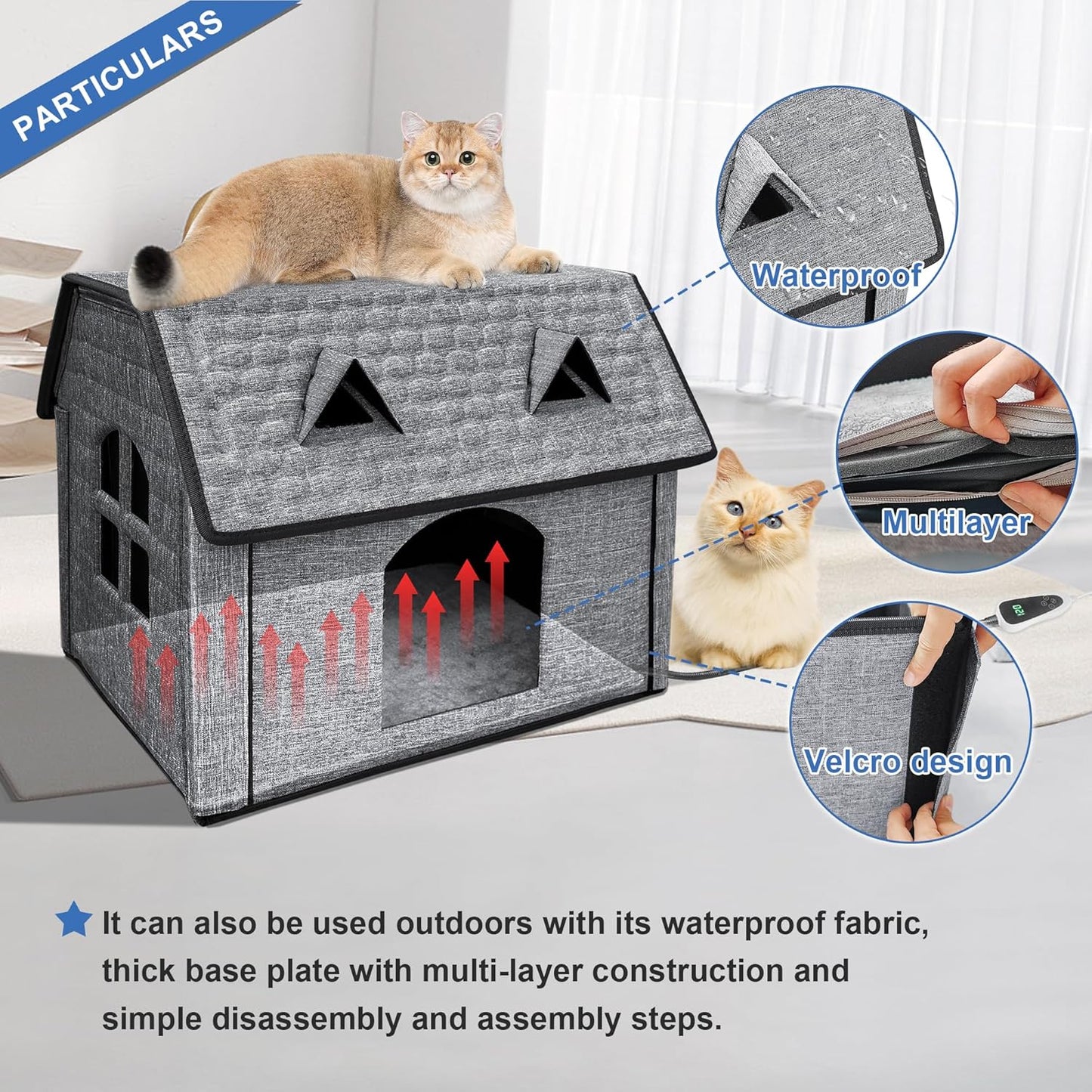 PARTICULARS

Waterproof

Multilayer

120

Velcro design

It can also be used outdoors with its waterproof fabric, thick base plate with multi-layer construction and simple disassembly and assembly steps.